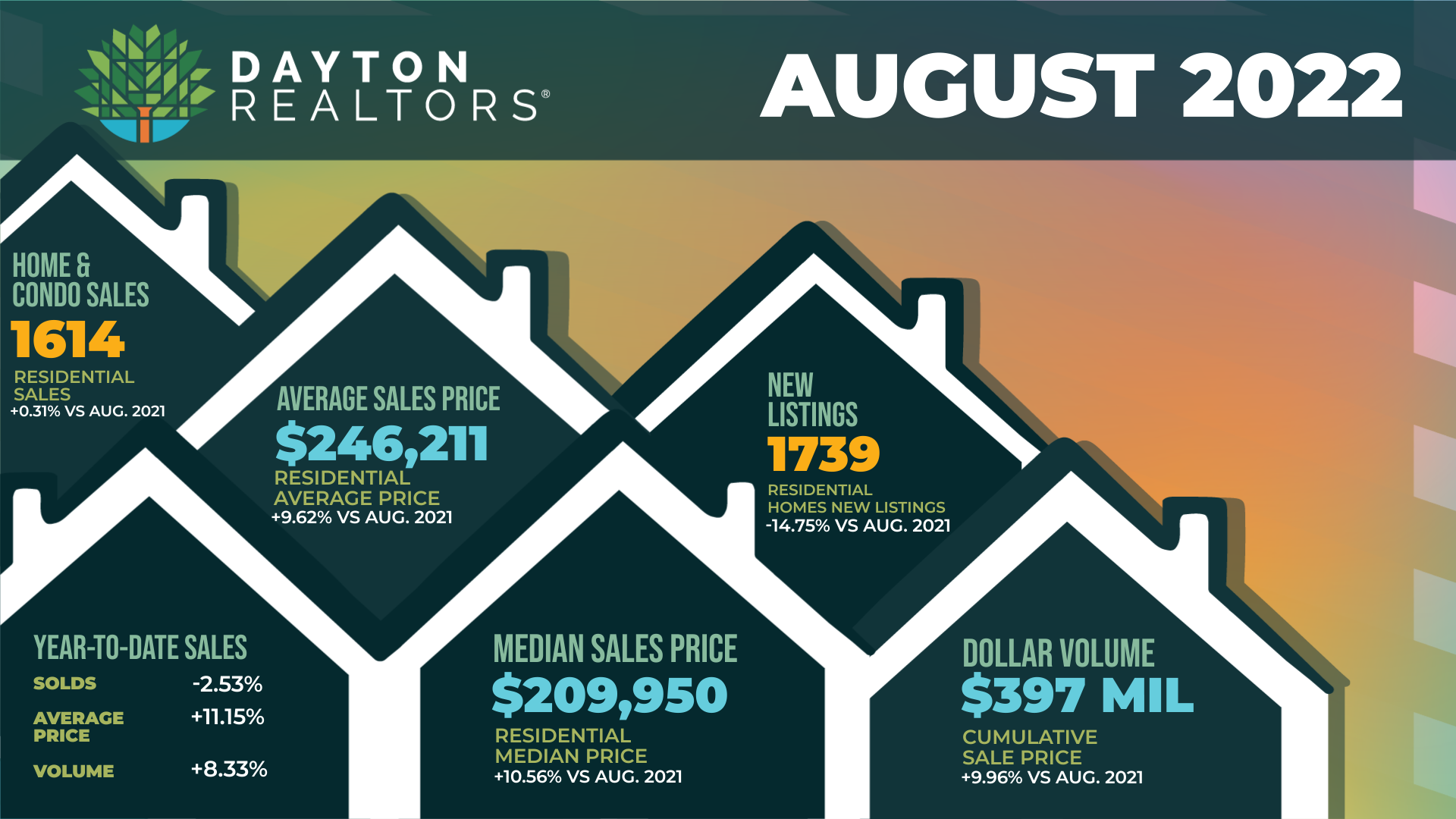 DAYTON REALTORS®

AUGUST 2022

HOME & CONDO SALES
1614
RESIDENTIAL SALES
+0.31% VS AUG. 2021

AVERAGE SALES PRICE
$246,211
RESIDENTIAL AVERAGE PRICE
+9.62% VS AUG. 2021

NEW LISTINGS
1739
RESIDENTIAL HOMES NEW LISTINGS
-14.75% VS AUG. 2021

YEAR-TO-DATE SALES

| SOLDS | -2.53% |
|---|---|
| AVERAGE PRICE | +11.15% |
| VOLUME | +8.33% |

MEDIAN SALES PRICE
$209,950
RESIDENTIAL MEDIAN PRICE
+10.56% VS AUG. 2021

DOLLAR VOLUME
$397 MIL
CUMULATIVE SALE PRICE
+9.96% VS AUG. 2021